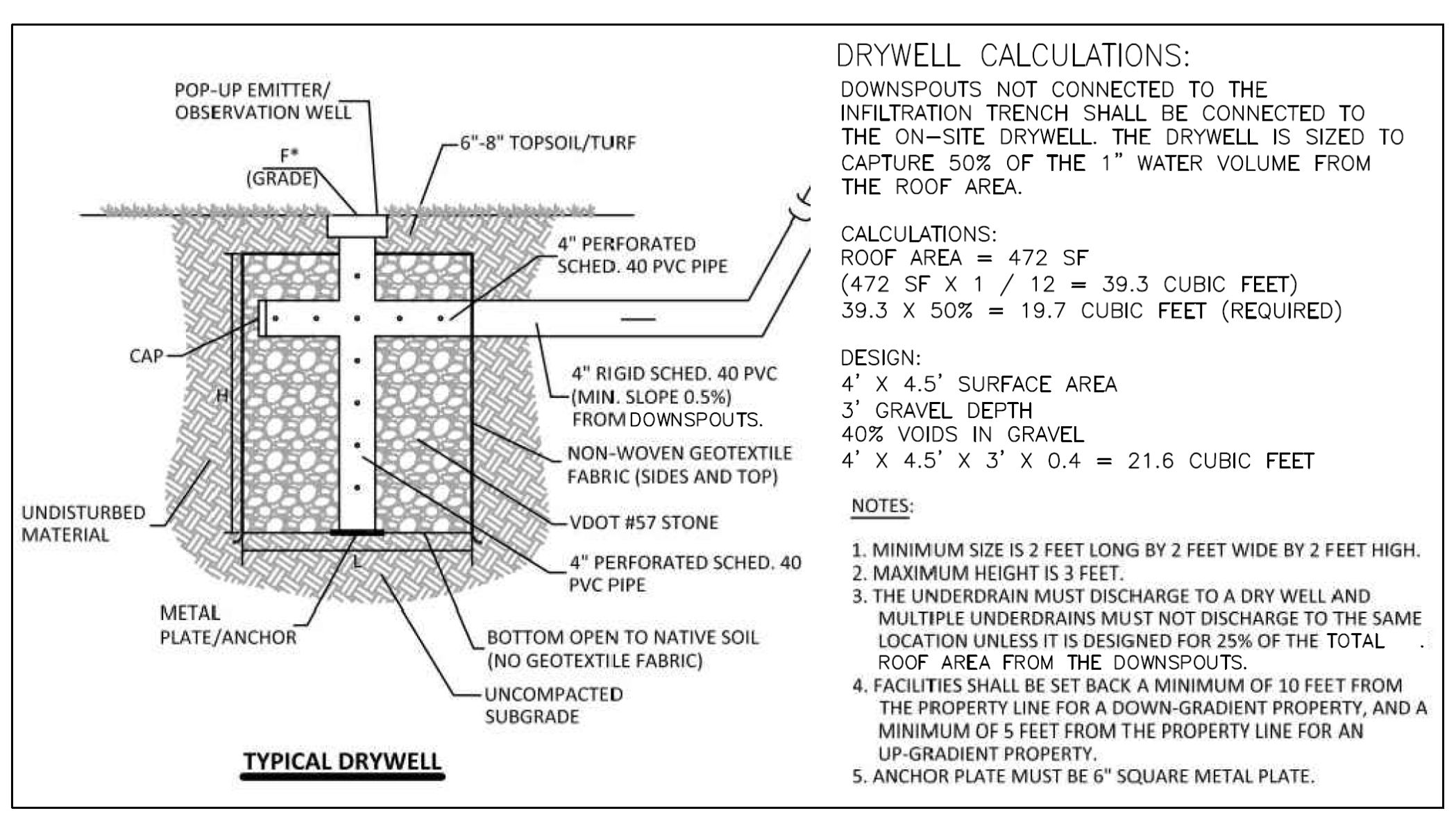 POP-UP EMITTER/
OBSERVATION WELL

F*
(GRADE)

6"-8" TOPSOIL/TURF

4" PERFORATED SCHED. 40 PVC PIPE

CAP

H

4" RIGID SCHED. 40 PVC (MIN. SLOPE 0.5%) FROM DOWNSPOUTS.

NON-WOVEN GEOTEXTILE FABRIC (SIDES AND TOP)

UNDISTURBED MATERIAL

VDOT #57 STONE

L

4" PERFORATED SCHED. 40 PVC PIPE

METAL PLATE/ANCHOR

BOTTOM OPEN TO NATIVE SOIL (NO GEOTEXTILE FABRIC)

UNCOMPACTED SUBGRADE

TYPICAL DRYWELL

DRYWELL CALCULATIONS:
DOWNSPOUTS NOT CONNECTED TO THE INFILTRATION TRENCH SHALL BE CONNECTED TO THE ON-SITE DRYWELL. THE DRYWELL IS SIZED TO CAPTURE 50% OF THE 1" WATER VOLUME FROM THE ROOF AREA.

CALCULATIONS:
ROOF AREA = 472 SF
(472 SF X 1 / 12 = 39.3 CUBIC FEET)
39.3 X 50% = 19.7 CUBIC FEET (REQUIRED)

DESIGN:
4' X 4.5' SURFACE AREA
3' GRAVEL DEPTH
40% VOIDS IN GRAVEL
4' X 4.5' X 3' X 0.4 = 21.6 CUBIC FEET

NOTES:

1. MINIMUM SIZE IS 2 FEET LONG BY 2 FEET WIDE BY 2 FEET HIGH.
2. MAXIMUM HEIGHT IS 3 FEET.
3. THE UNDERDRAIN MUST DISCHARGE TO A DRY WELL AND MULTIPLE UNDERDRAINS MUST NOT DISCHARGE TO THE SAME LOCATION UNLESS IT IS DESIGNED FOR 25% OF THE TOTAL . ROOF AREA FROM THE DOWNSPOUTS.
4. FACILITIES SHALL BE SET BACK A MINIMUM OF 10 FEET FROM THE PROPERTY LINE FOR A DOWN-GRADIENT PROPERTY, AND A MINIMUM OF 5 FEET FROM THE PROPERTY LINE FOR AN UP-GRADIENT PROPERTY.
5. ANCHOR PLATE MUST BE 6" SQUARE METAL PLATE.